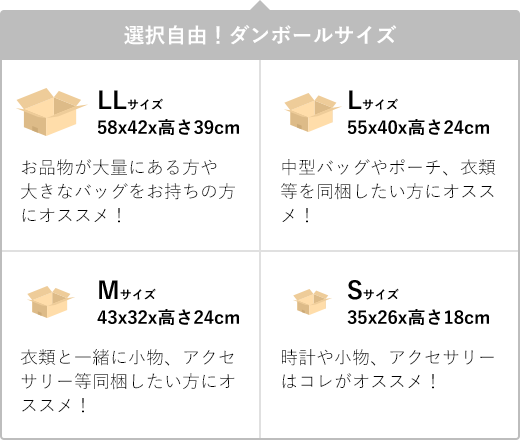 選択自由！ダンボールサイズ

LLサイズ
58x42x高さ39cm

お品物が大量にある方や大きなバッグをお持ちの方にオススメ！

Lサイズ
55x40x高さ24cm

中型バッグやポーチ、衣類等を同梱したい方にオススメ！

Mサイズ
43x32x高さ24cm

衣類と一緒に小物、アクセサリー等同梱したい方にオススメ！

Sサイズ
35x26x高さ18cm

時計や小物、アクセサリーはコレがオススメ！